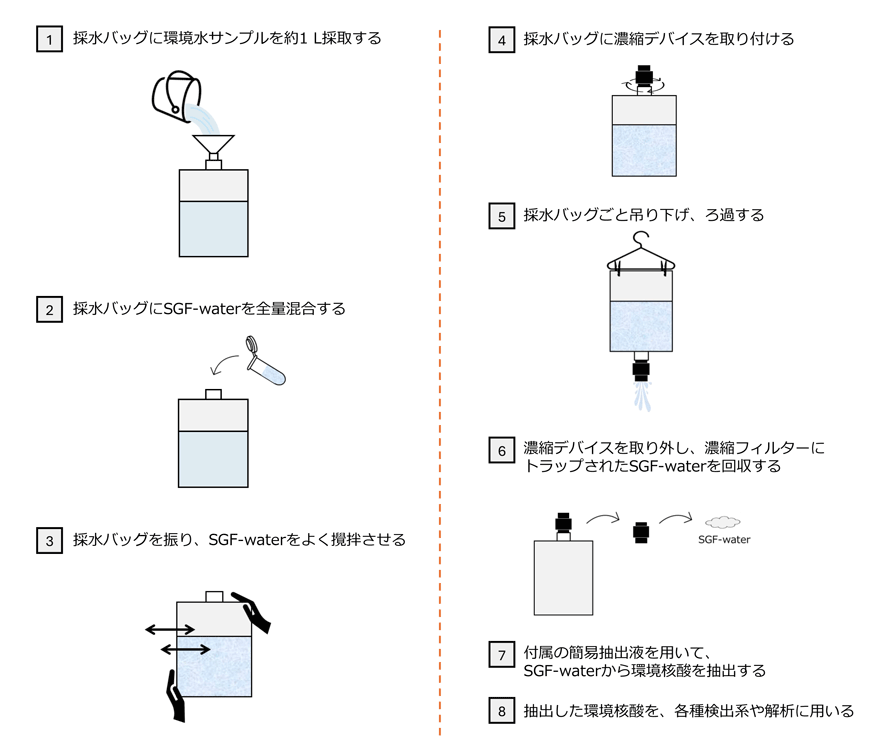 1 採水バッグに環境水サンプルを約1 L採取する

2 採水バッグにSGF-waterを全量混合する

3 採水バッグを振り、SGF-waterをよく攪拌させる

4 採水バッグに濃縮デバイスを取り付ける

5 採水バッグごと吊り下げ、ろ過する

6 濃縮デバイスを取り外し、濃縮フィルターにトラップされたSGF-waterを回収する

SGF-water

7 付属の簡易抽出液を用いて、SGF-waterから環境核酸を抽出する

8 抽出した環境核酸を、各種検出系や解析に用いる